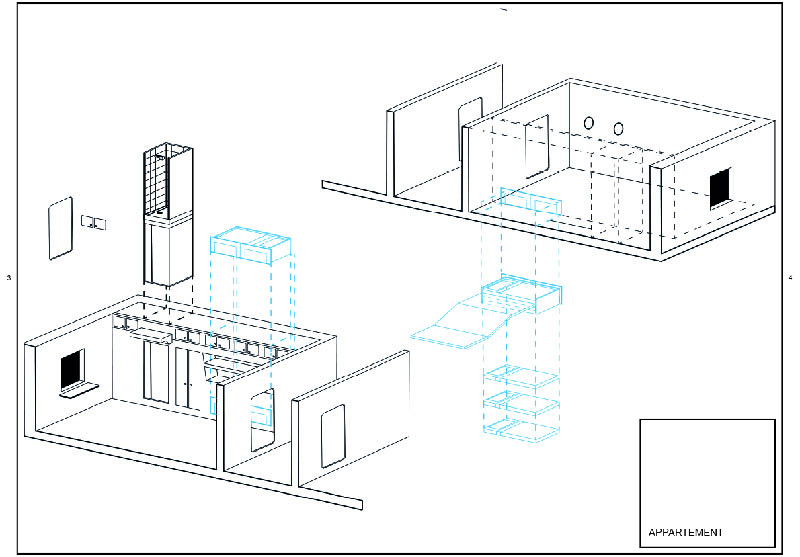 3

4

APPARTEMENT